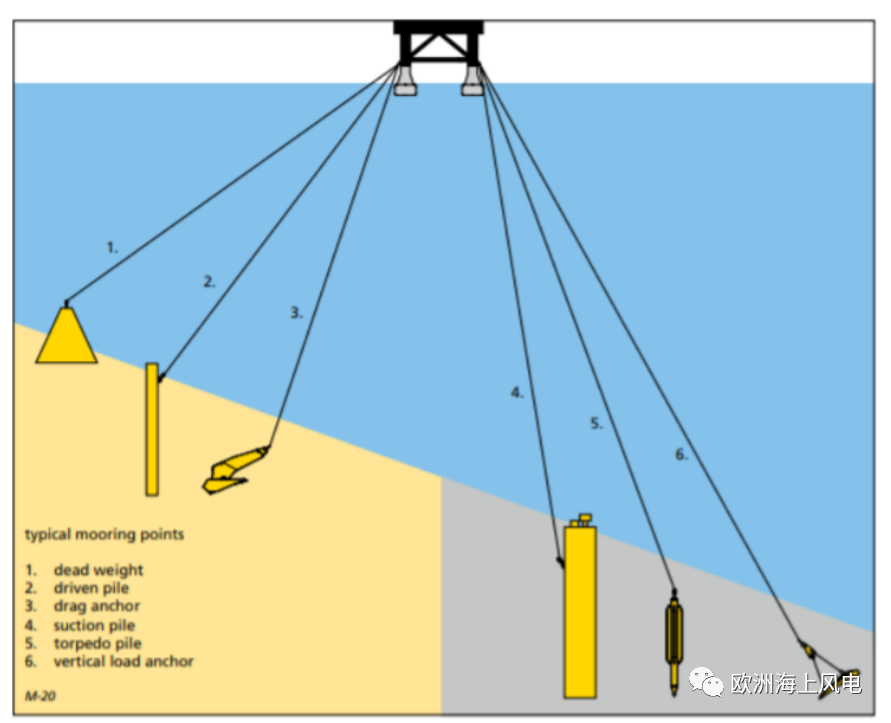 1.

2.

3.

4.

5.

6.

typical mooring points

1. dead weight
2. driven pile
3. drag anchor
4. suction pile
5. torpedo pile
6. vertical load anchor

M-20

欧洲海上风电