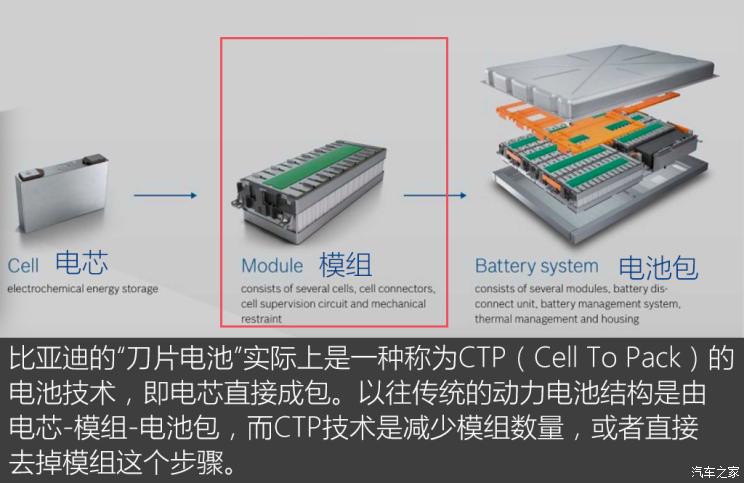 Cell 电芯
electrochemical energy storage

Module 模组
consists of several cells, cell connectors, cell supervision circuit and mechanical restraint

Battery system 电池包
consists of several modules, battery disconnect unit, battery management system, thermal management and housing

比亚迪的“刀片电池”实际上是一种称为CTP（Cell To Pack）的电池技术，即电芯直接成包。以往传统的动力电池结构是由电芯-模组-电池包，而CTP技术是减少模组数量，或者直接去掉模组这个步骤。

汽车之家